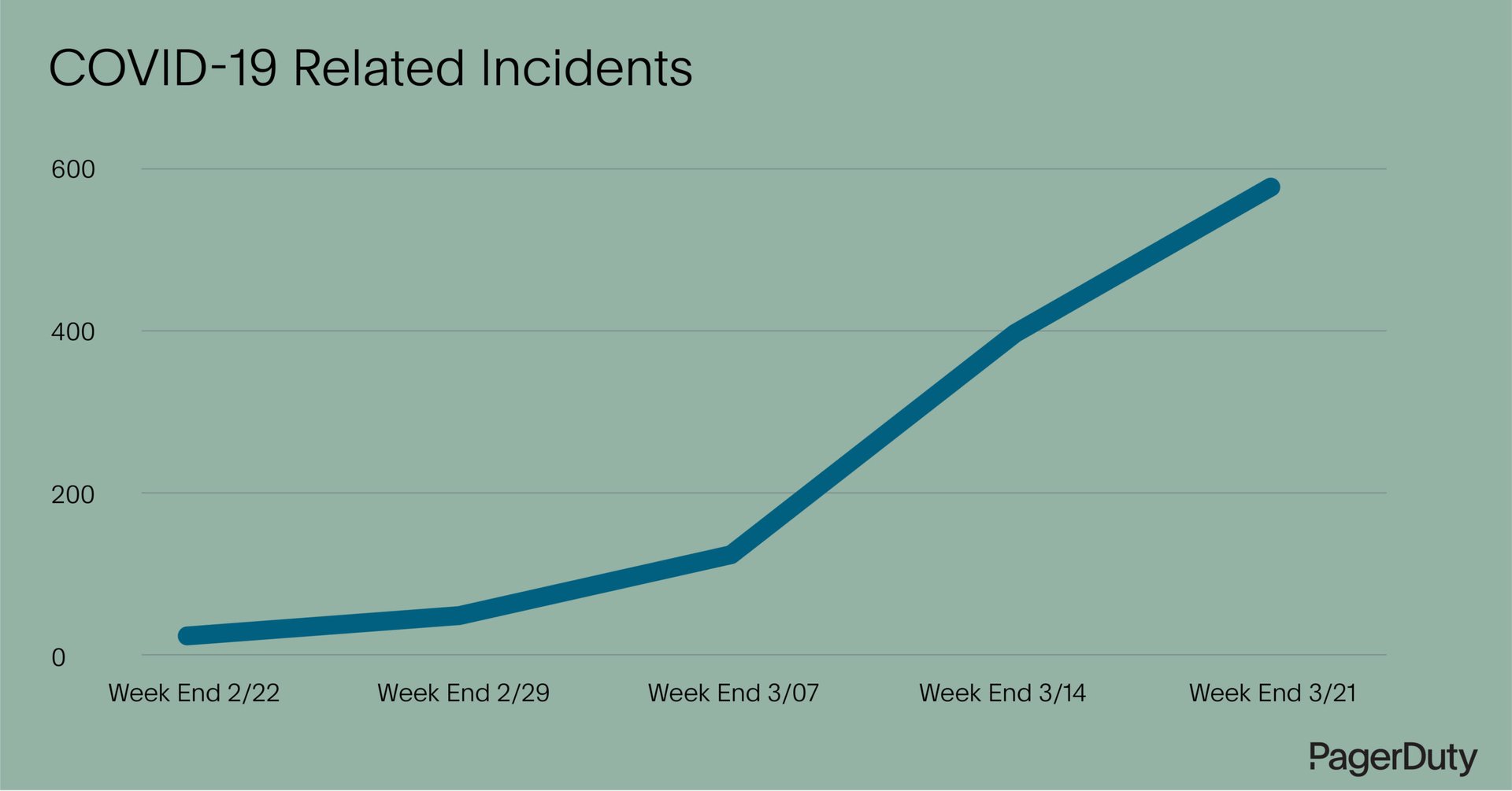 COVID-19 Related Incidents

600
400
200
0

Week End 2/22
Week End 2/29
Week End 3/07
Week End 3/14
Week End 3/21

PagerDuty