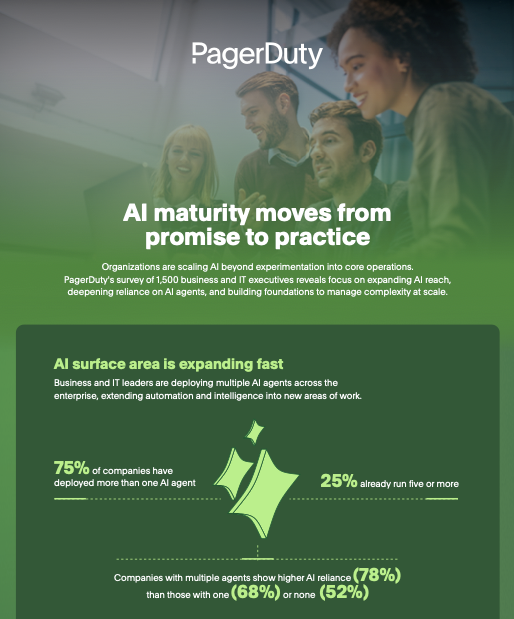 PagerDuty

AI maturity moves from promise to practice

Organizations are scaling AI beyond experimentation into core operations. PagerDuty's survey of 1,500 business and IT executives reveals focus on expanding AI reach, deepening reliance on AI agents, and building foundations to manage complexity at scale.

AI surface area is expanding fast

Business and IT leaders are deploying multiple AI agents across the enterprise, extending automation and intelligence into new areas of work.

75% of companies have deployed more than one AI agent

25% already run five or more

Companies with multiple agents show higher AI reliance (78%) than those with one (68%) or none (52%)